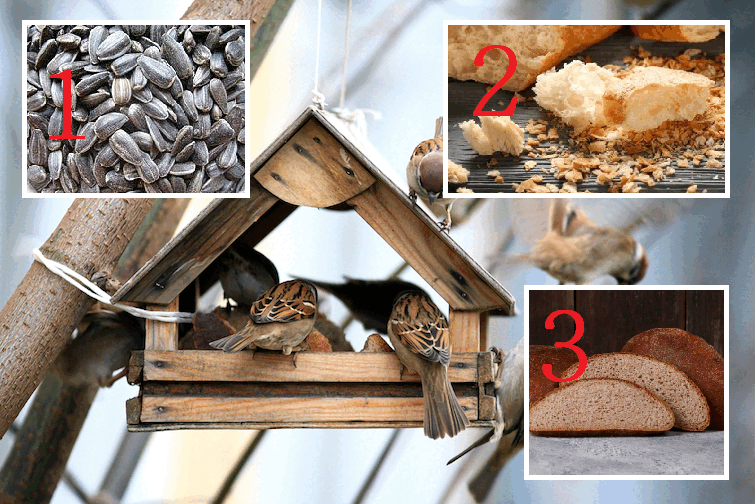 1

2

3